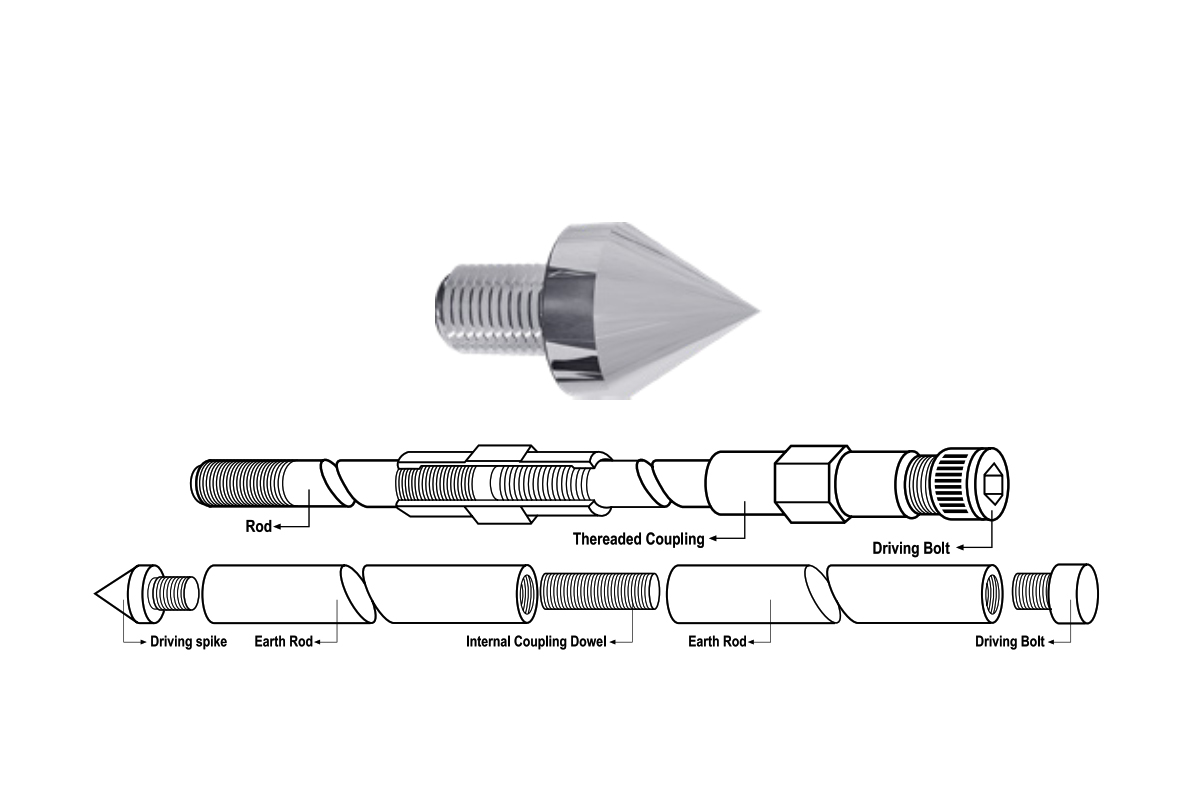 Rod
Thereaded Coupling
Driving Bolt
Driving spike
Earth Rod
Internal Coupling Dowel
Earth Rod
Driving Bolt